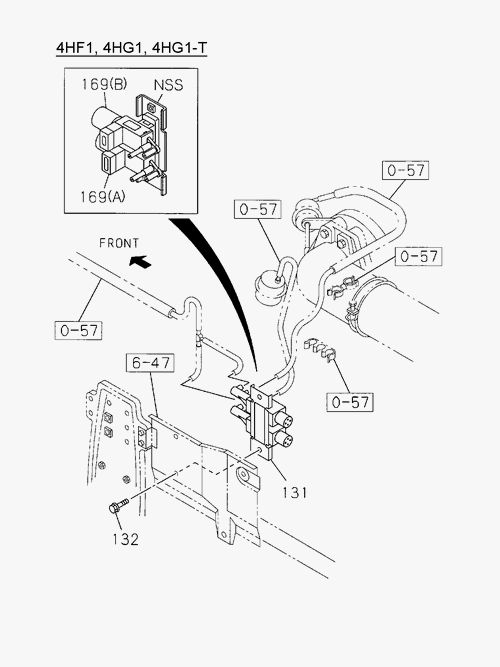 4HF1, 4HG1, 4HG1-T

169(B)
NSS
169(A)

FRONT

0-57
0-57
0-57
0-57
0-57
6-47
131
132